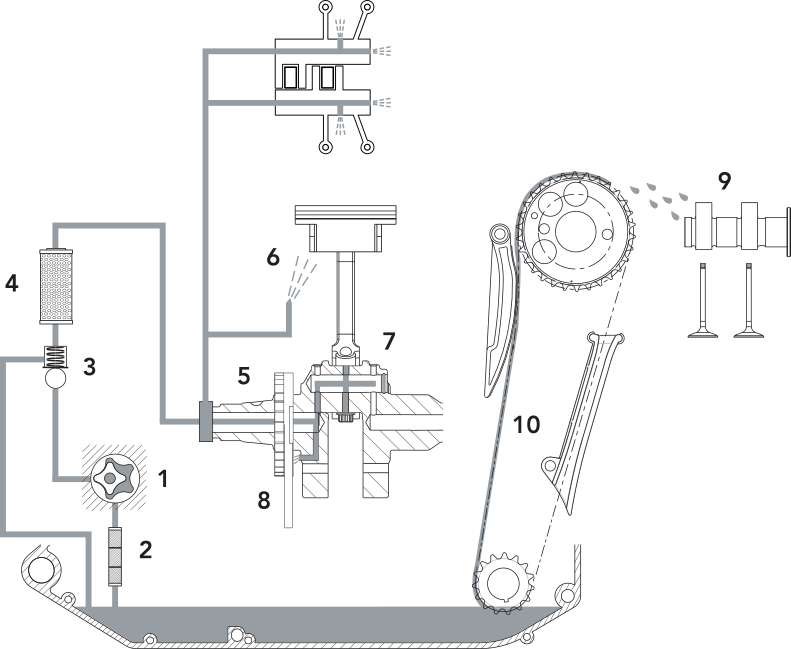 9
6
4
7
3
5
10
1
8
2