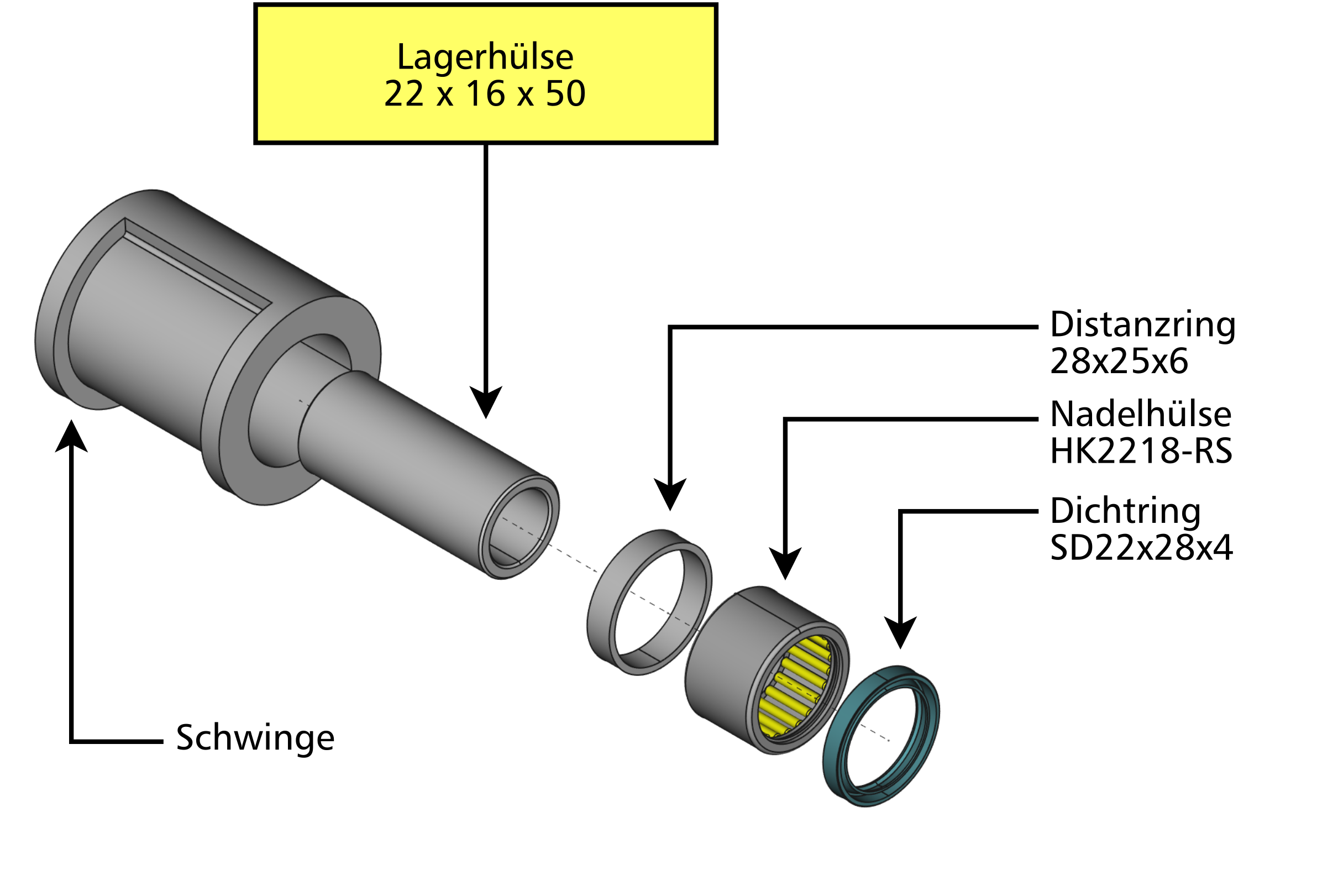 Lagerhülse
22 x 16 x 50

Distanzring
28x25x6

Nadelhülse
HK2218-RS

Dichtring
SD22x28x4

Schwinge